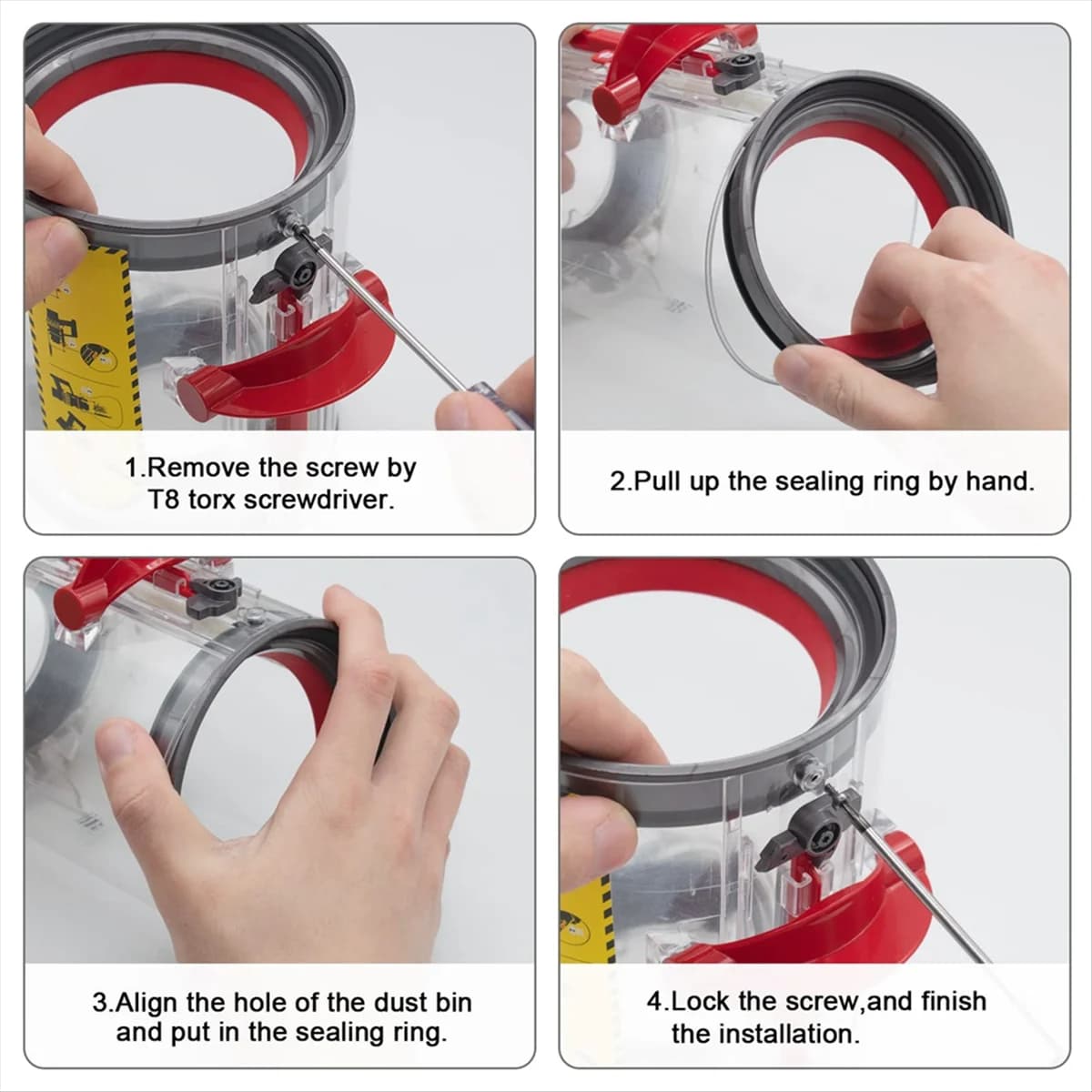 1.Remove the screw by T8 torx screwdriver.

2.Pull up the sealing ring by hand.

3.Align the hole of the dust bin and put in the sealing ring.

4.Lock the screw,and finish the installation.