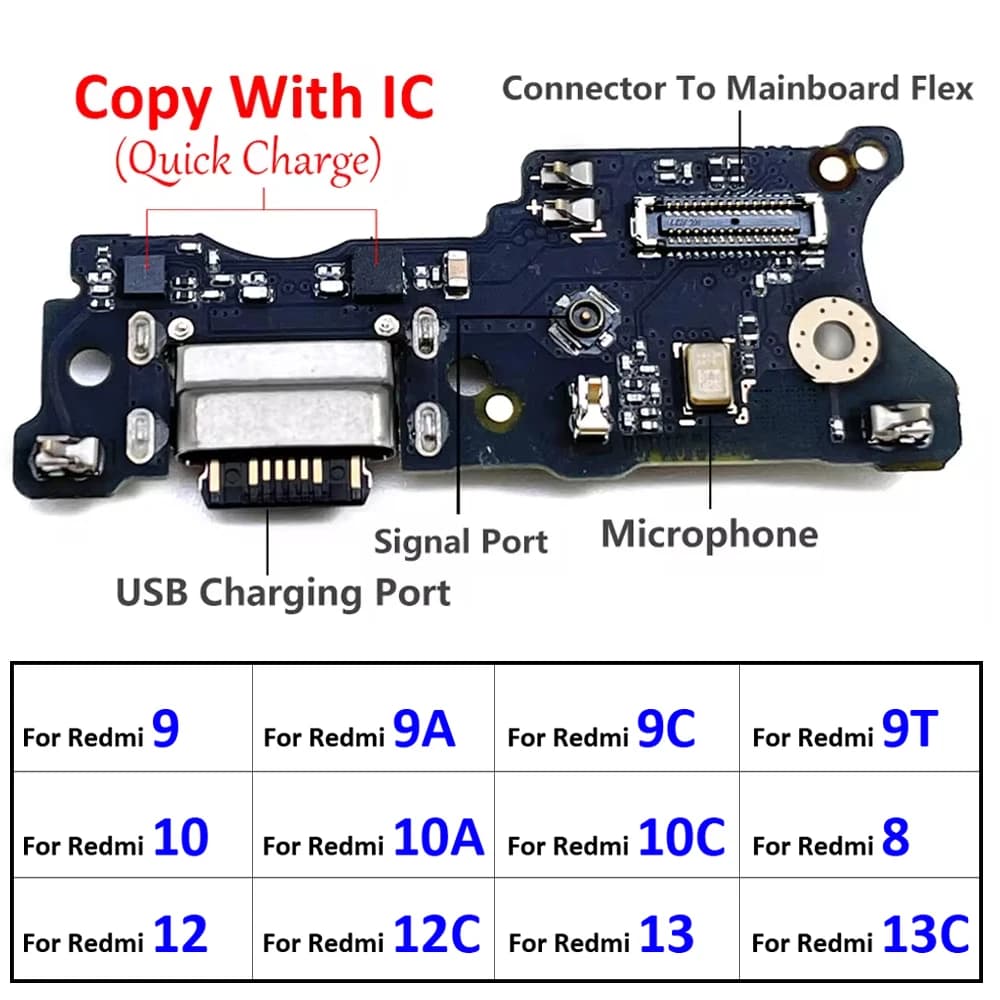 Copy With IC
(Quick Charge)

Connector To Mainboard Flex

Signal Port

Microphone

USB Charging Port

| For Redmi 9 | For Redmi 9A | For Redmi 9C | For Redmi 9T |
|---|---|---|---|
| For Redmi 10 | For Redmi 10A | For Redmi 10C | For Redmi 8 |
| For Redmi 12 | For Redmi 12C | For Redmi 13 | For Redmi 13C |