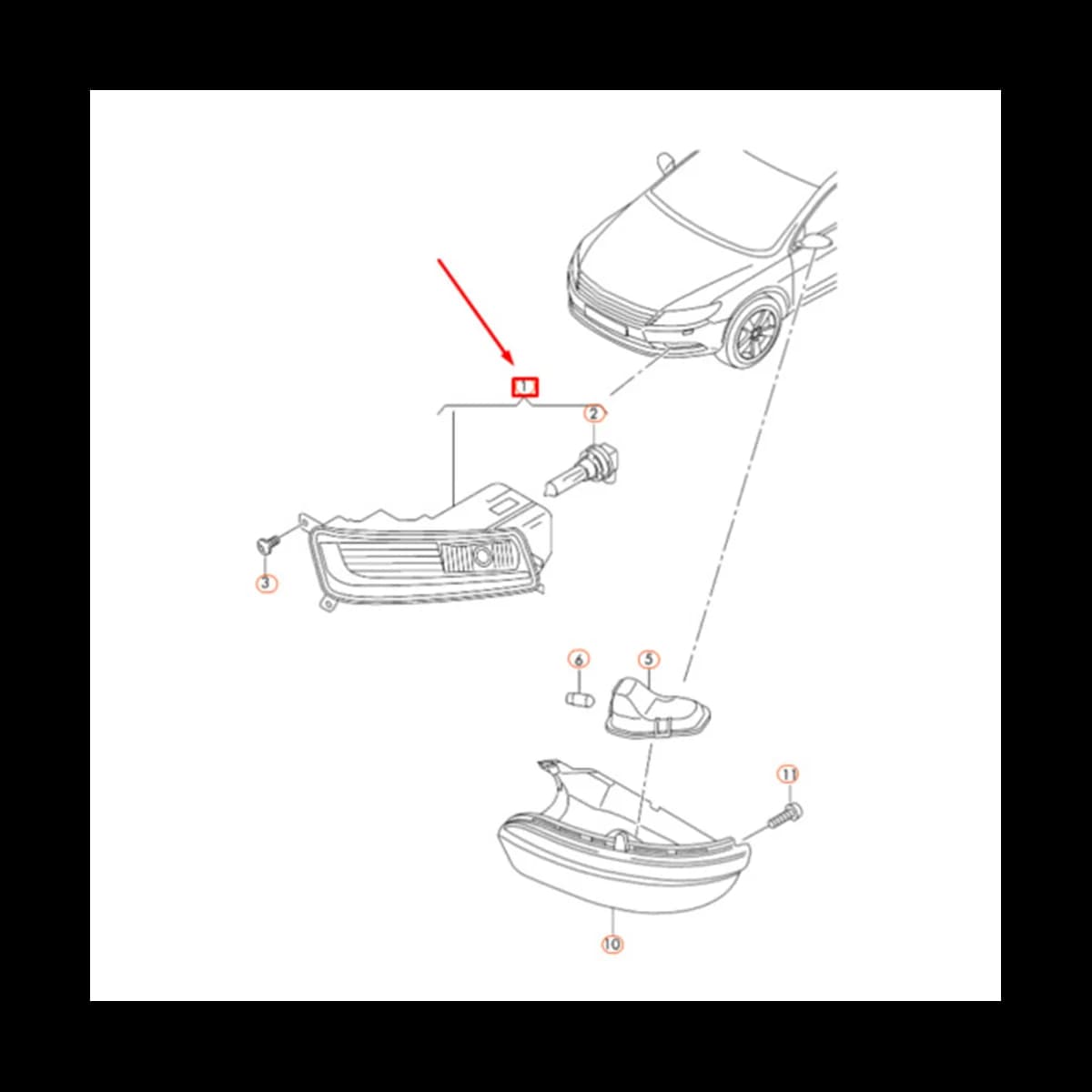 1
2
3
6
5
11
10