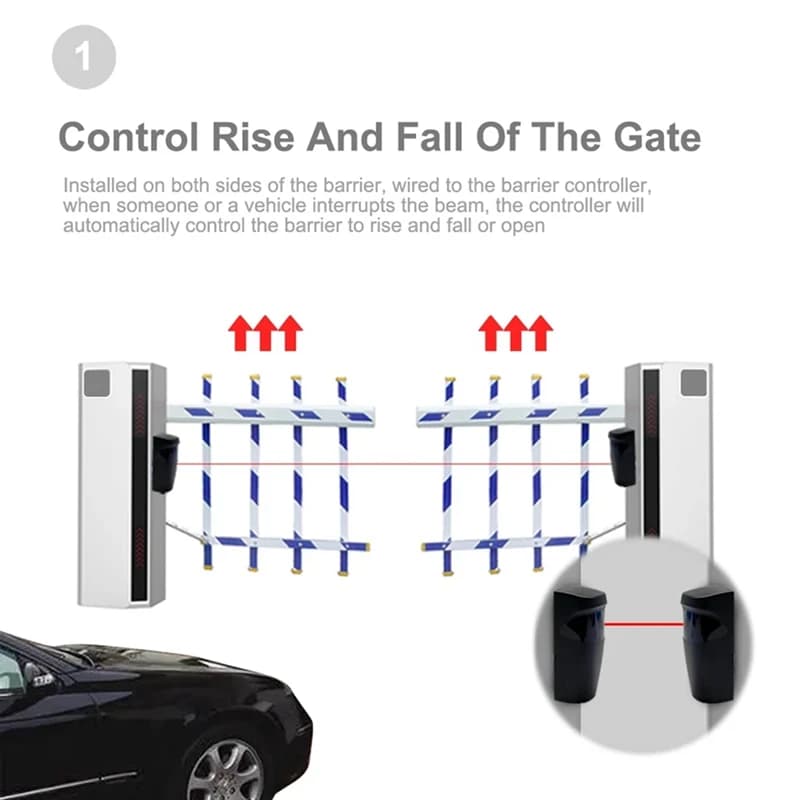 1

Control Rise And Fall Of The Gate

Installed on both sides of the barrier, wired to the barrier controller, when someone or a vehicle interrupts the beam, the controller will automatically control the barrier to rise and fall or open