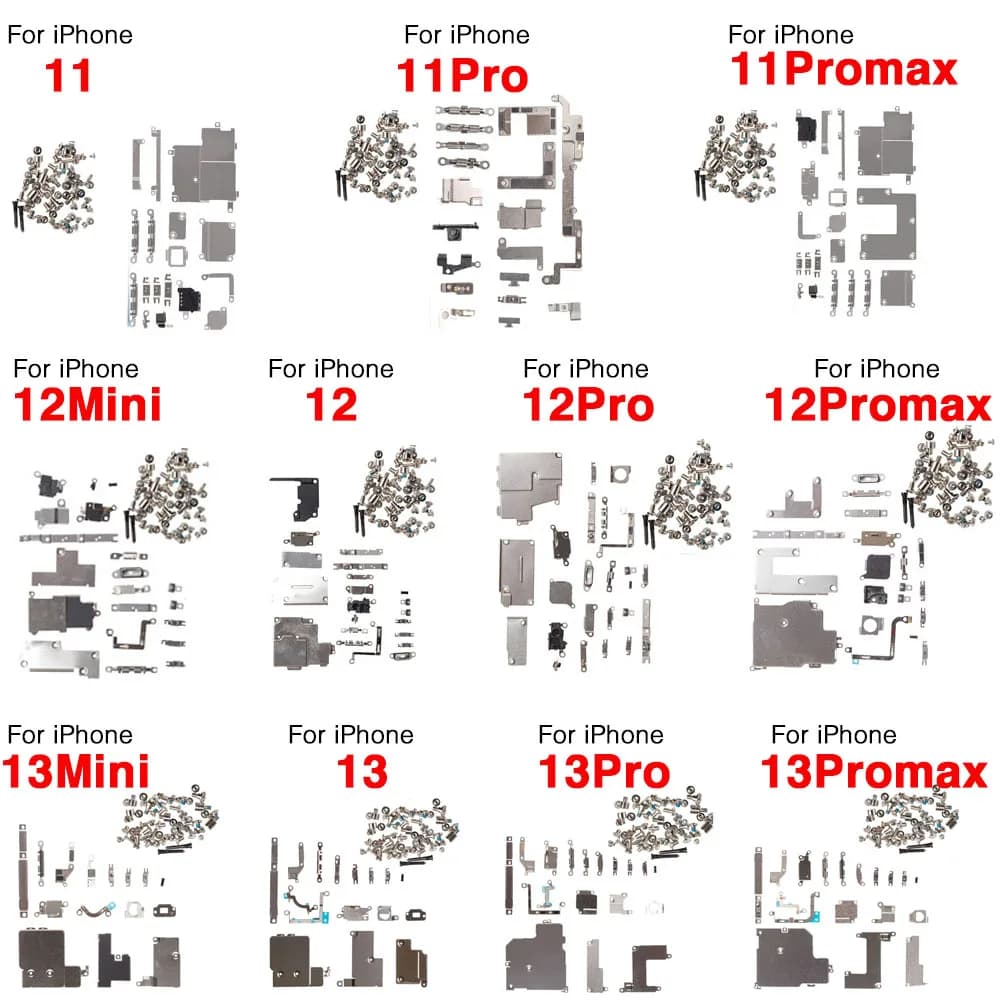 For iPhone
11

For iPhone
11Pro

For iPhone
11Promax

For iPhone
12Mini

For iPhone
12

For iPhone
12Pro

For iPhone
12Promax

For iPhone
13Mini

For iPhone
13

For iPhone
13Pro

For iPhone
13Promax