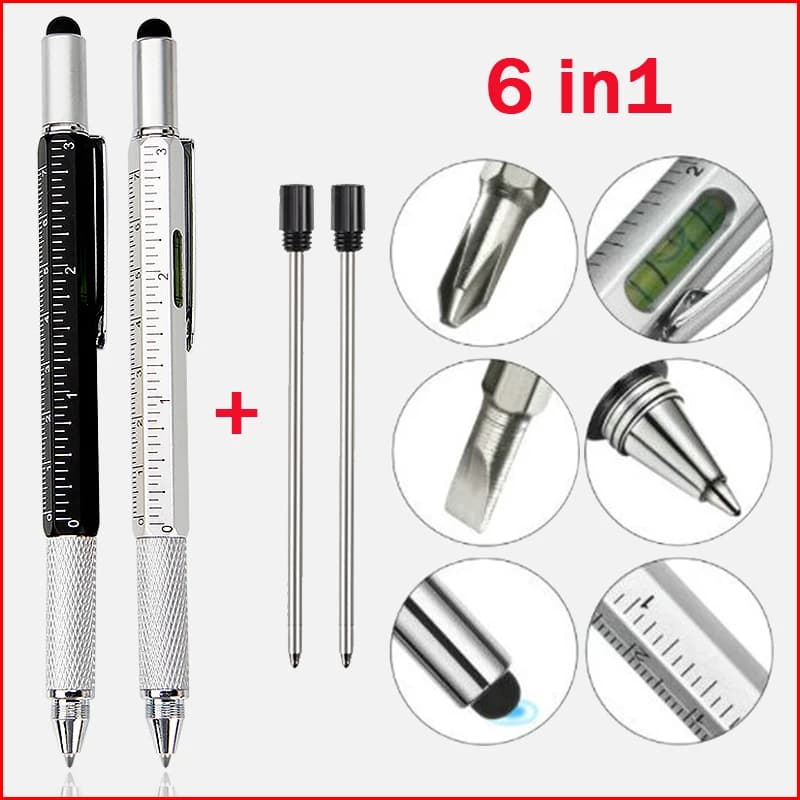 6 in1

+