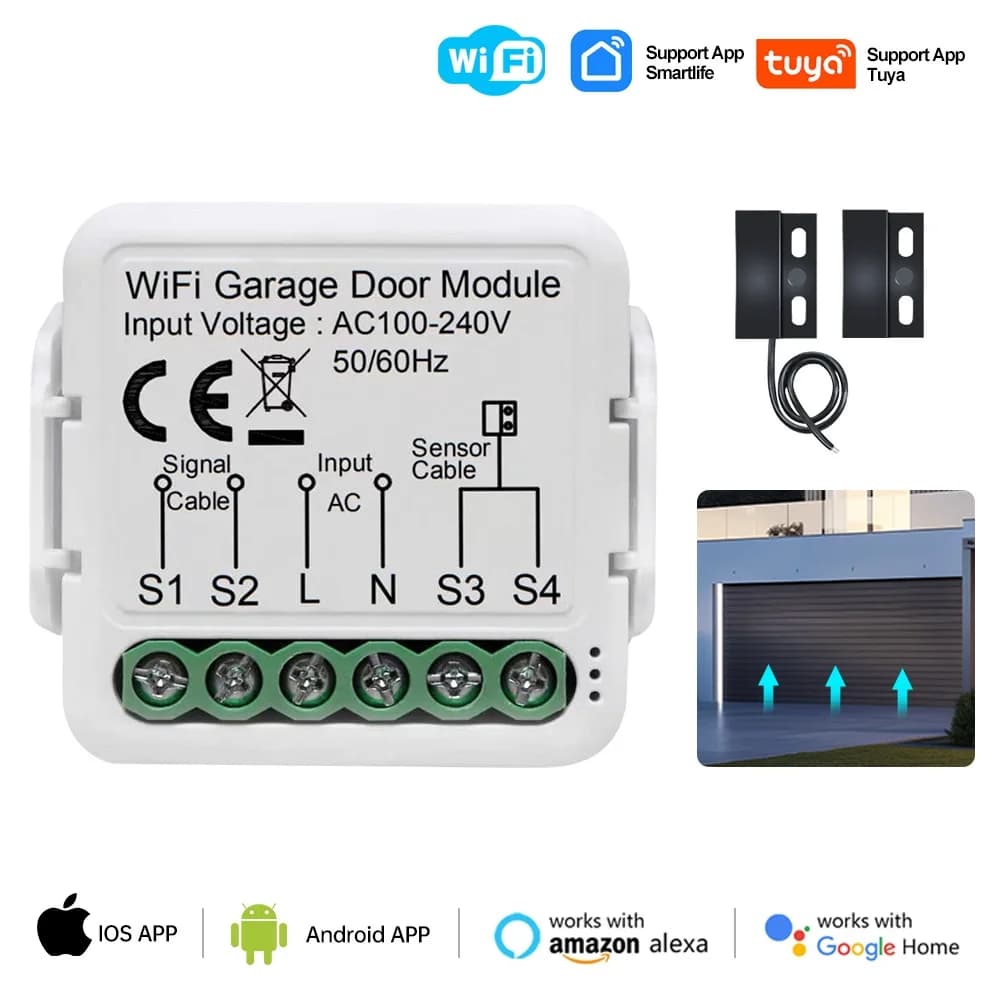 WiFi

Support App Smartlife

tuya

Support App Tuya

WiFi Garage Door Module
Input Voltage : AC100-240V
50/60Hz

CE

Signal Cable

Input AC

Sensor Cable

S1 S2 L N S3 S4

IOS APP

Android APP

works with amazon alexa

works with Google Home