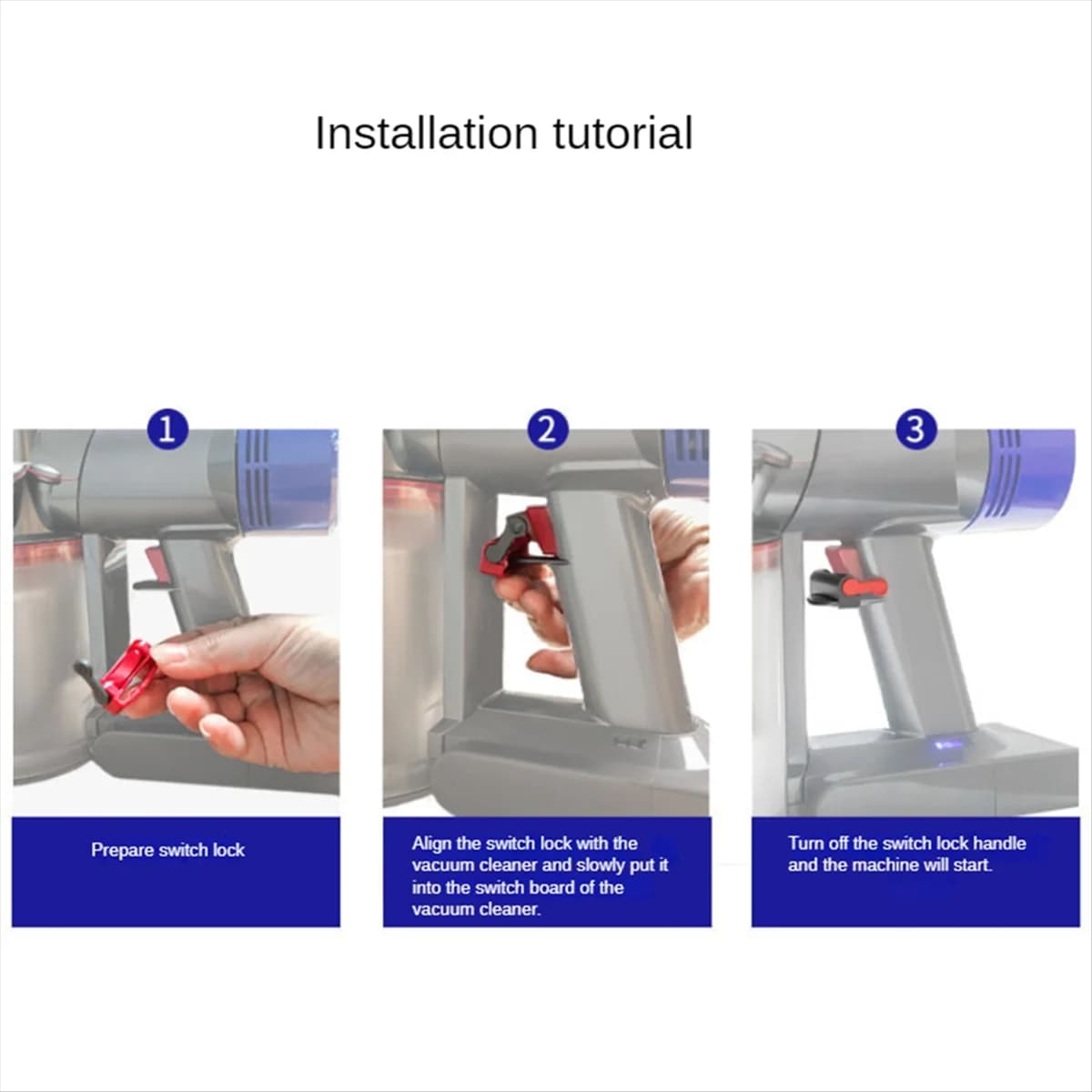 Installation tutorial

1

Prepare switch lock

2

Align the switch lock with the vacuum cleaner and slowly put it into the switch board of the vacuum cleaner.

3

Turn off the switch lock handle and the machine will start.