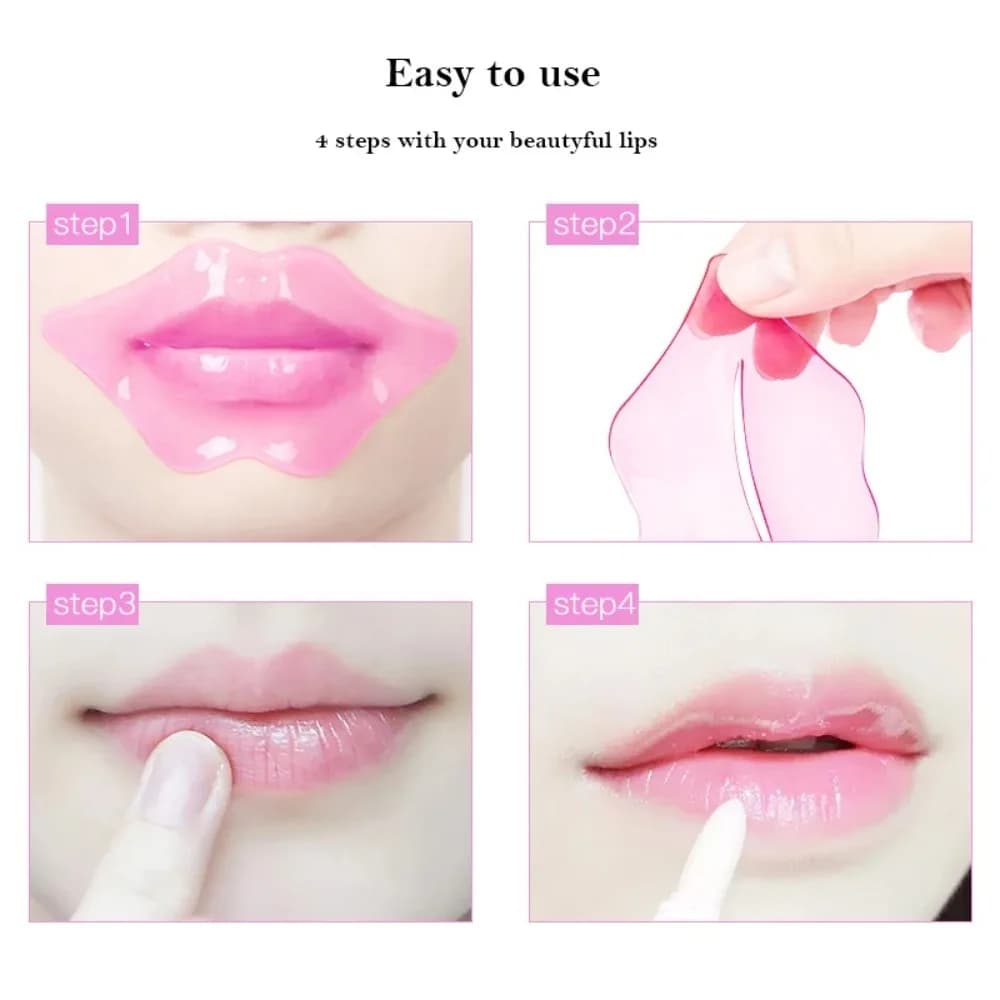 Easy to use

4 steps with your beautyful lips

step1

step2

step3

step4