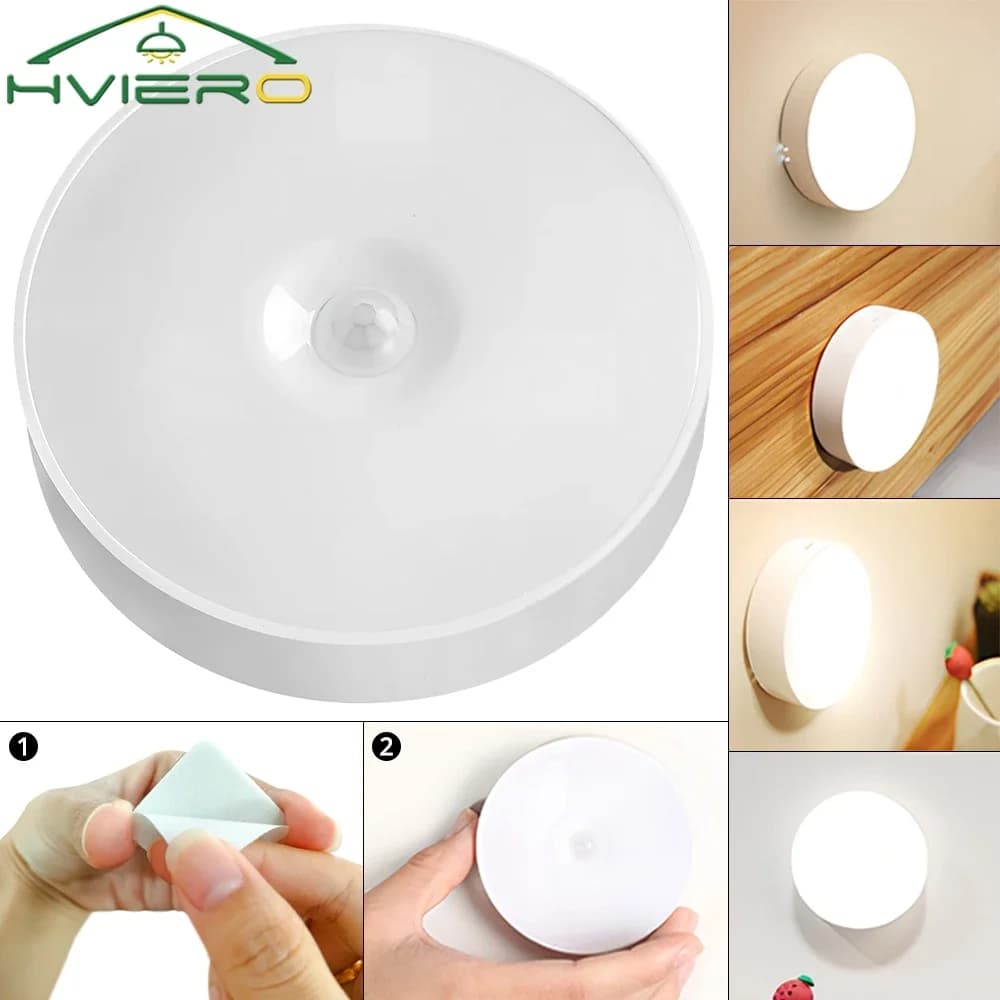 HVIERO

1

2