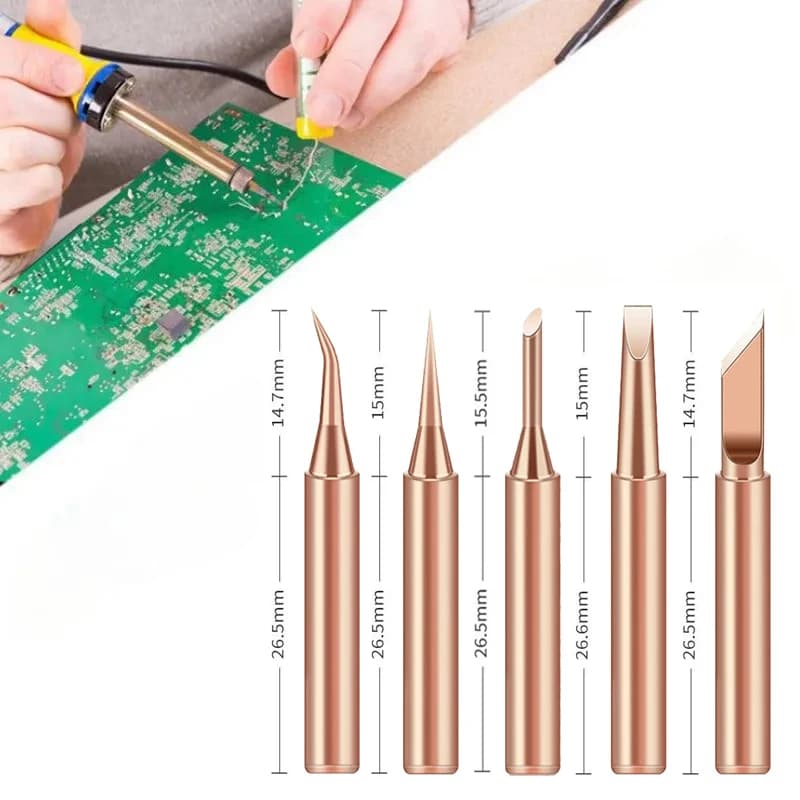 14.7mm
26.5mm
15mm
26.5mm
15.5mm
26.5mm
15mm
26.6mm
14.7mm
26.5mm